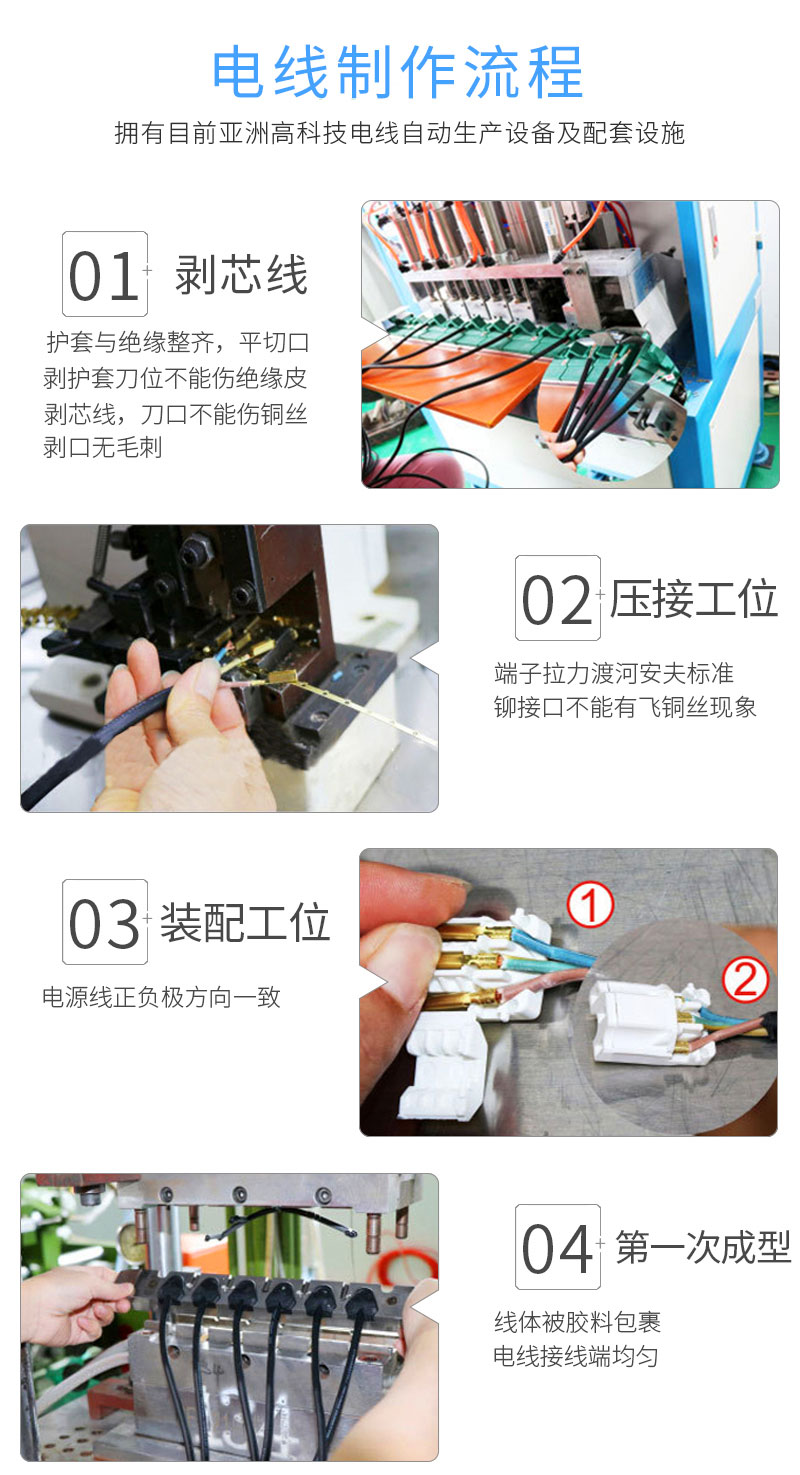 电线制作流程

拥有目前亚洲高科技电线自动生产设备及配套设施

01 剥芯线

护套与绝缘整齐，平切口
剥护套刀位不能伤绝缘皮
剥芯线，刀口不能伤铜丝
剥口无毛刺

02 压接工位

端子拉力渡河安夫标准
铆接口不能有飞铜丝现象

03 装配工位

电源线正负极方向一致

①

②

04 第一次成型

线体被胶料包裹
电线接线端均匀