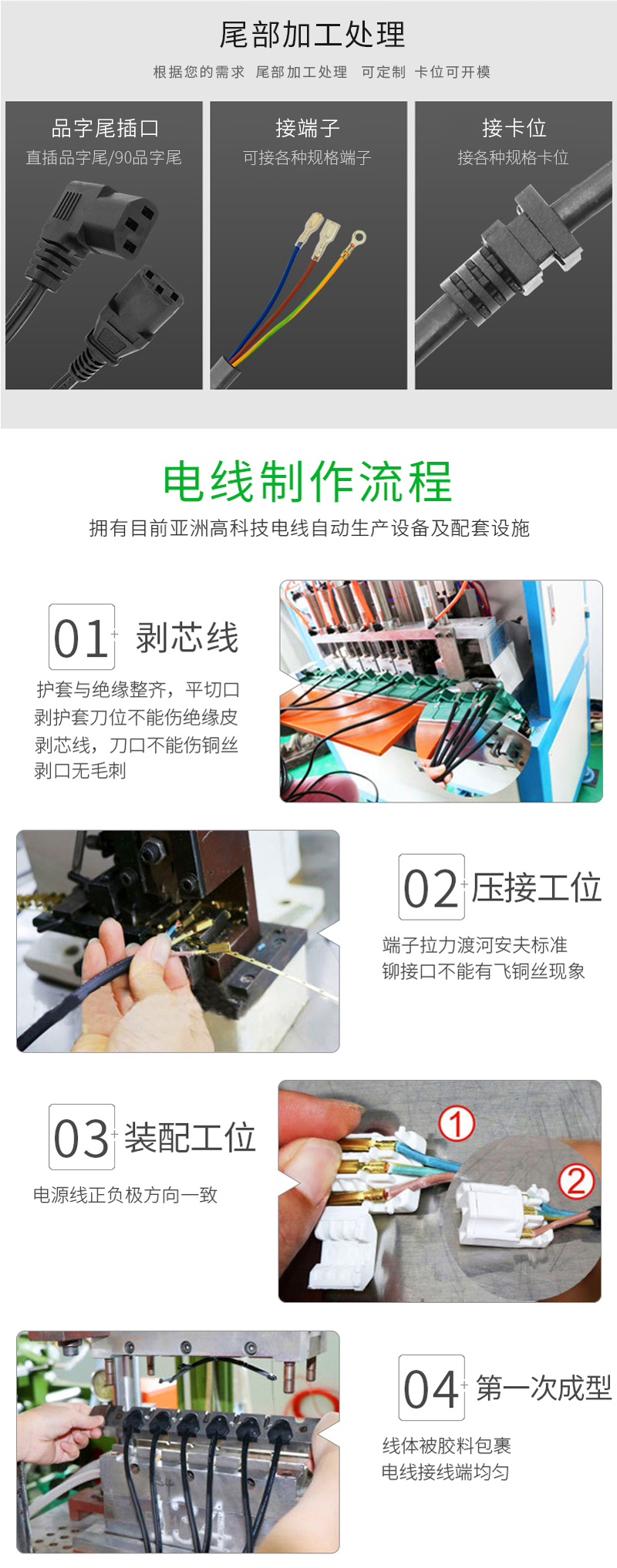 尾部加工处理

根据您的需求 尾部加工处理 可定制 卡位可开模

品字尾插口
直插品字尾/90品字尾

接端子
可接各种规格端子

接卡位
接各种规格卡位

电线制作流程

拥有目前亚洲高科技电线自动生产设备及配套设施

01 剥芯线

护套与绝缘整齐，平切口
剥护套刀位不能伤绝缘皮
剥芯线，刀口不能伤铜丝
剥口无毛刺

02 压接工位

端子拉力渡河安夫标准
铆接口不能有飞铜丝现象

03 装配工位

电源线正负极方向一致

①
②

04 第一次成型

线体被胶料包裹
电线接线端均匀