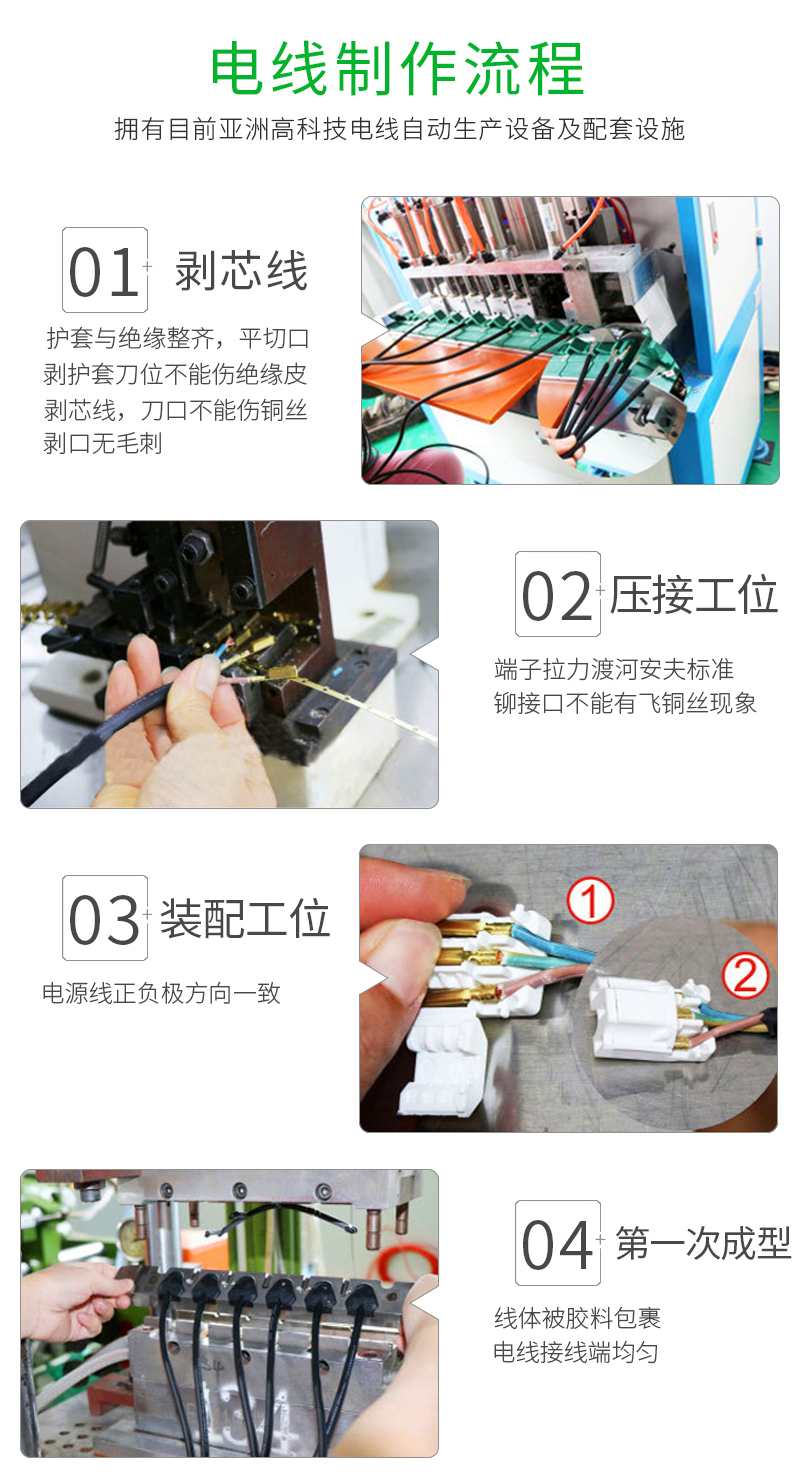 电线制作流程

拥有目前亚洲高科技电线自动生产设备及配套设施

01 剥芯线

护套与绝缘整齐，平切口
剥护套刀位不能伤绝缘皮
剥芯线，刀口不能伤铜丝
剥口无毛刺

02 压接工位

端子拉力渡河安夫标准
铆接口不能有飞铜丝现象

03 装配工位

电源线正负极方向一致

①

②

04 第一次成型

线体被胶料包裹
电线接线端均匀