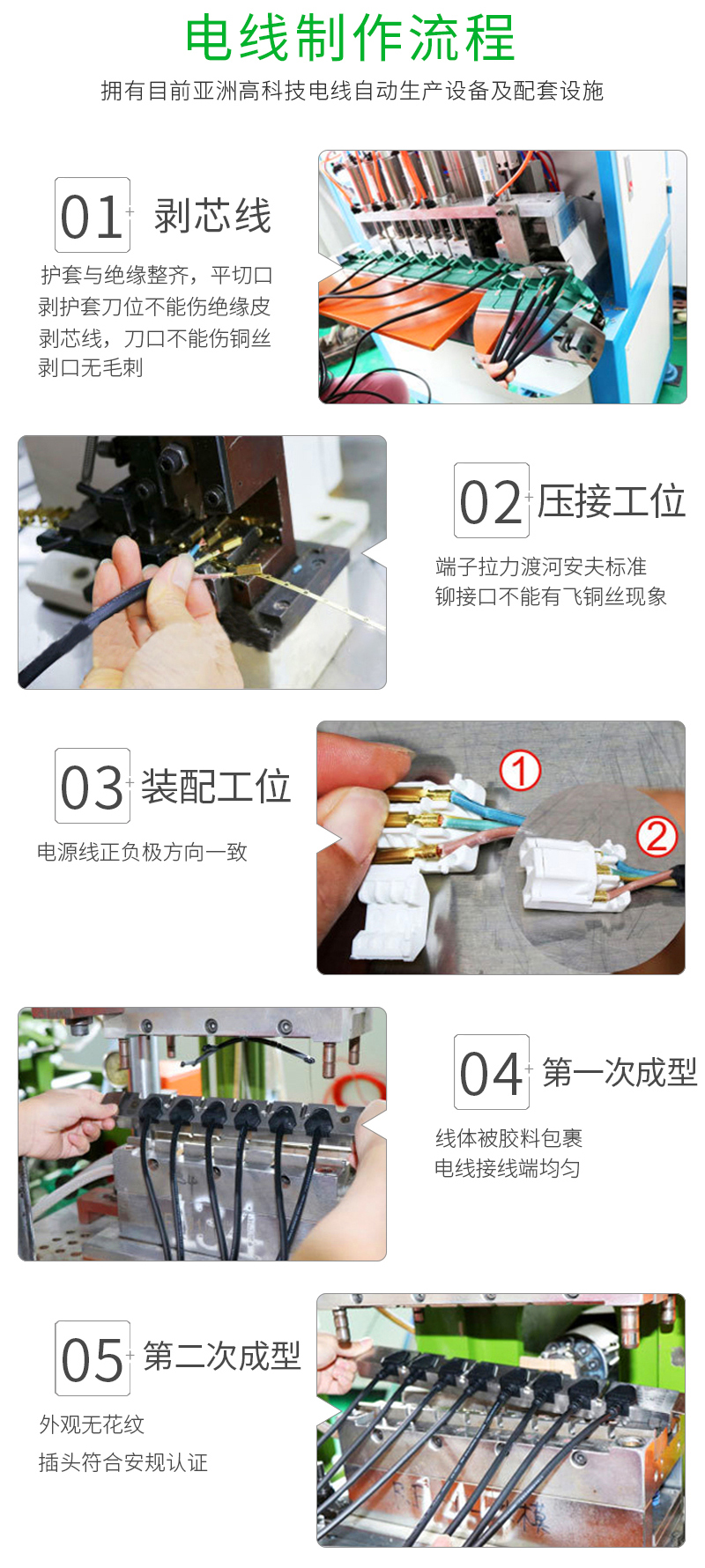 电线制作流程

拥有目前亚洲高科技电线自动生产设备及配套设施

01 剥芯线

护套与绝缘整齐，平切口
剥护套刀位不能伤绝缘皮
剥芯线，刀口不能伤铜丝
剥口无毛刺

02 压接工位

端子拉力渡河安夫标准
铆接口不能有飞铜丝现象

03 装配工位

电源线正负极方向一致

①

②

04 第一次成型

线体被胶料包裹
电线接线端均匀

05 第二次成型

外观无花纹
插头符合安规认证