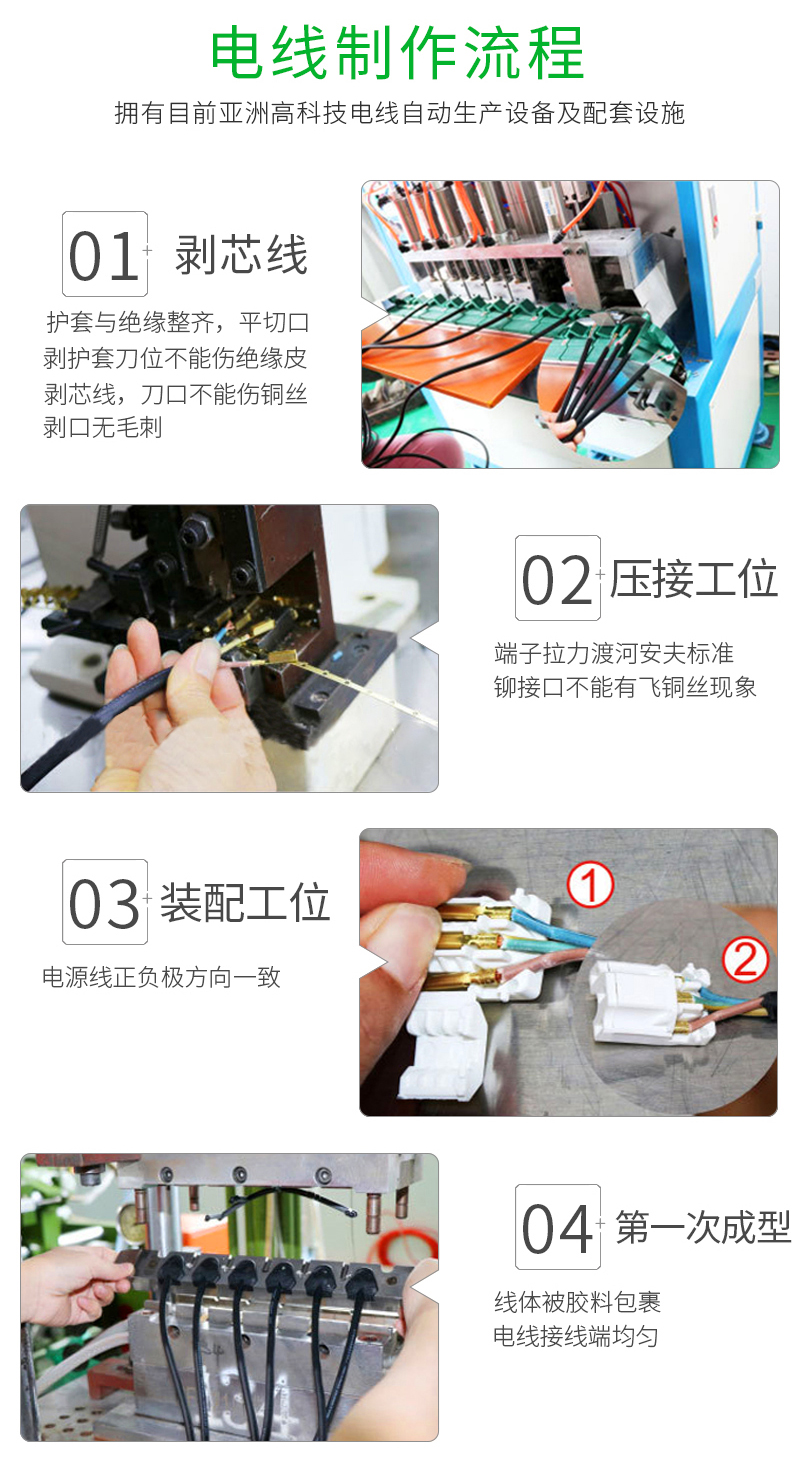 电线制作流程

拥有目前亚洲高科技电线自动生产设备及配套设施

01 剥芯线

护套与绝缘整齐，平切口
剥护套刀位不能伤绝缘皮
剥芯线，刀口不能伤铜丝
剥口无毛刺

02 压接工位

端子拉力渡河安夫标准
铆接口不能有飞铜丝现象

03 装配工位

电源线正负极方向一致

①

②

04 第一次成型

线体被胶料包裹
电线接线端均匀